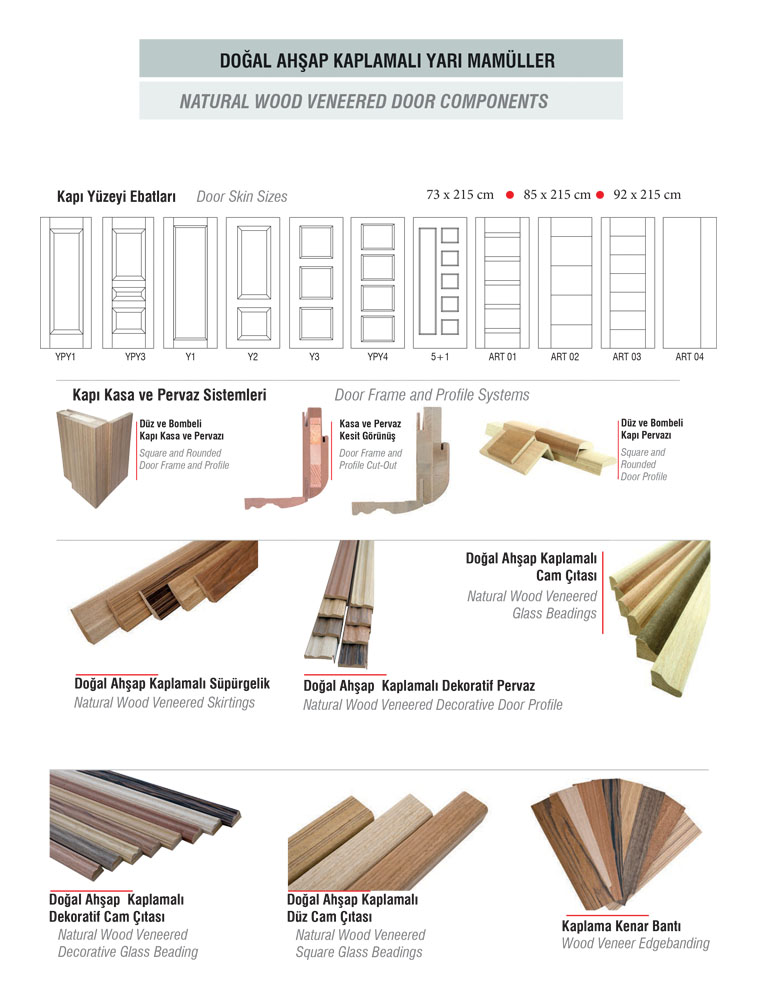 DOĞAL AHŞAP KAPLAMALI YARI MAMÜLLER

NATURAL WOOD VENEERED DOOR COMPONENTS

Kapı Yüzeyi Ebatları Door Skin Sizes

73 x 215 cm ● 85 x 215 cm ● 92 x 215 cm

YPY1 YPY3 Y1 Y2 Y3 YPY4 5+1 ART 01 ART 02 ART 03 ART 04

Kapı Kasa ve Pervaz Sistemleri Door Frame and Profile Systems

Düz ve Bombeli Kapı Kasa ve Pervazı
Square and Rounded Door Frame and Profile

Kasa ve Pervaz Kesit Görünüş
Door Frame and Profile Cut-Out

Düz ve Bombeli Kapı Pervazı
Square and Rounded Door Profile

Doğal Ahşap Kaplamalı Cam Çıtası
Natural Wood Veneered Glass Beadings

Doğal Ahşap Kaplamalı Süpürgelik
Natural Wood Veneered Skirtings

Doğal Ahşap Kaplamalı Dekoratif Pervaz
Natural Wood Veneered Decorative Door Profile

Doğal Ahşap Kaplamalı Dekoratif Cam Çıtası
Natural Wood Veneered Decorative Glass Beading

Doğal Ahşap Kaplamalı Düz Cam Çıtası
Natural Wood Veneered Square Glass Beadings

Kaplama Kenar Bantı
Wood Veneer Edgebanding